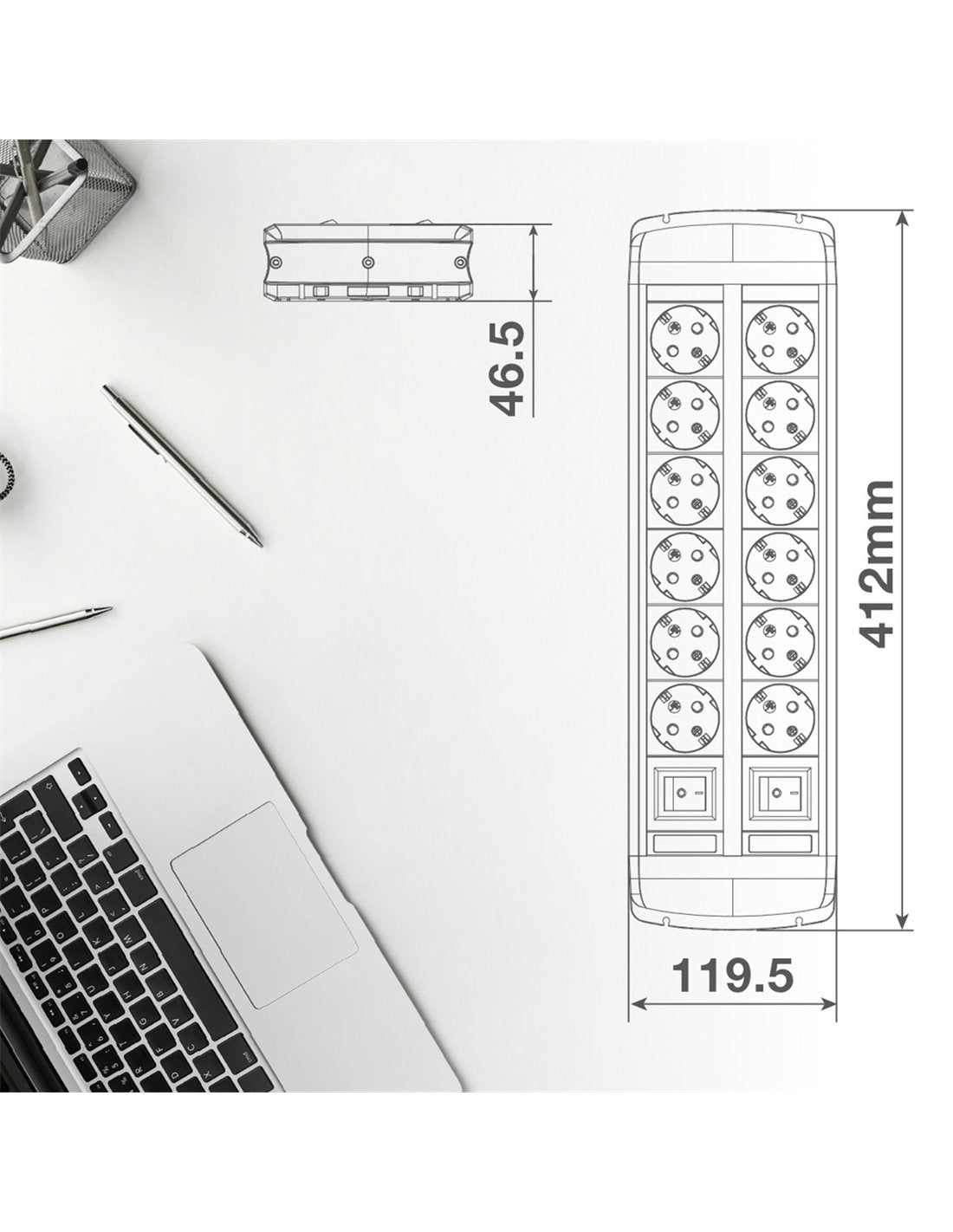 46.5

412mm

119.5